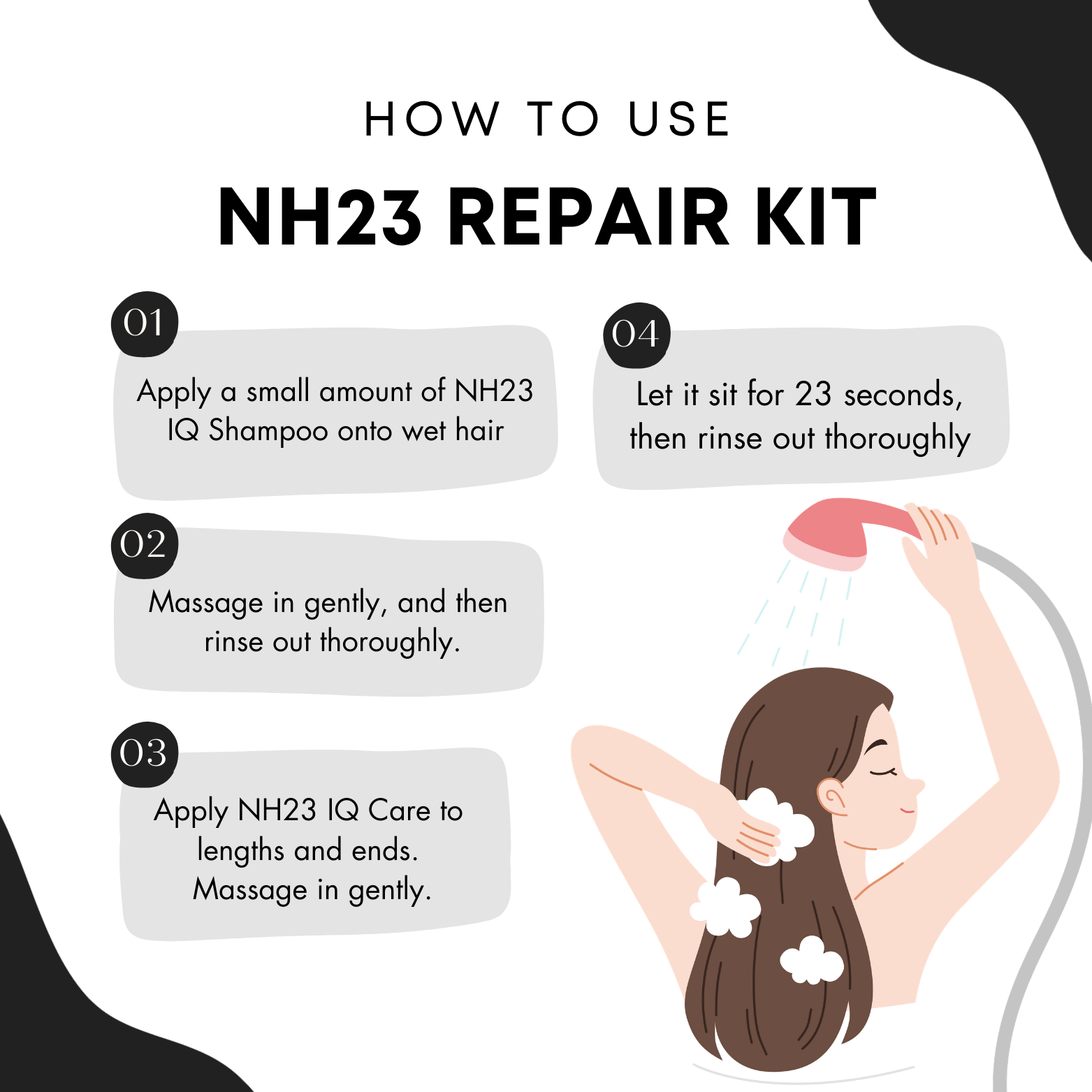 HOW TO USE

NH23 REPAIR KIT

01

Apply a small amount of NH23 IQ Shampoo onto wet hair

02

Massage in gently, and then rinse out thoroughly.

03

Apply NH23 IQ Care to lengths and ends. Massage in gently.

04

Let it sit for 23 seconds, then rinse out thoroughly