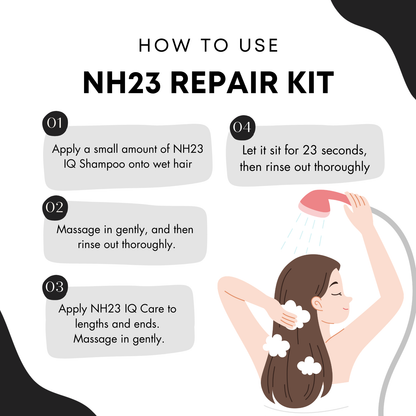 HOW TO USE

NH23 REPAIR KIT

01

Apply a small amount of NH23 IQ Shampoo onto wet hair

02

Massage in gently, and then rinse out thoroughly.

03

Apply NH23 IQ Care to lengths and ends. Massage in gently.

04

Let it sit for 23 seconds, then rinse out thoroughly